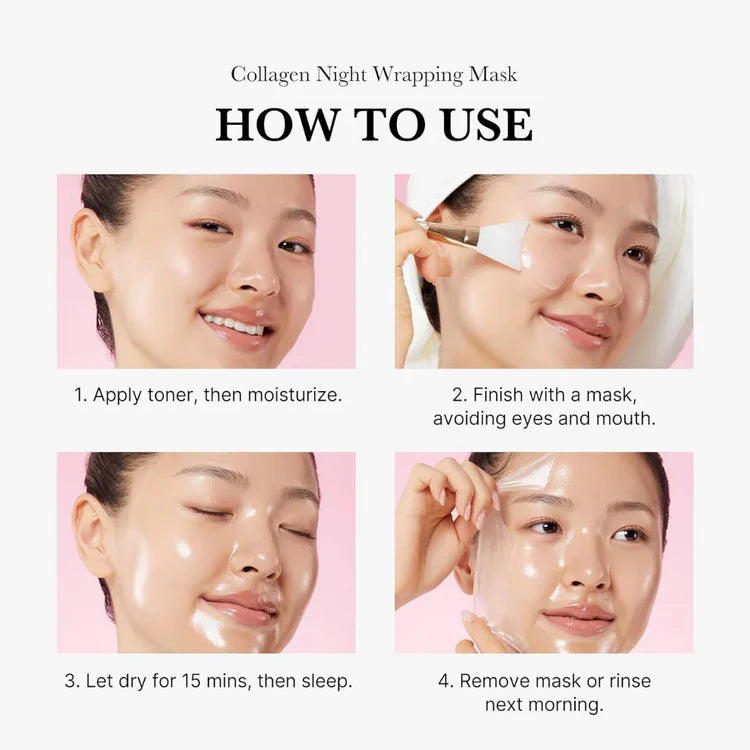 Collagen Night Wrapping Mask

HOW TO USE

1. Apply toner, then moisturize.

2. Finish with a mask, avoiding eyes and mouth.

3. Let dry for 15 mins, then sleep.

4. Remove mask or rinse next morning.